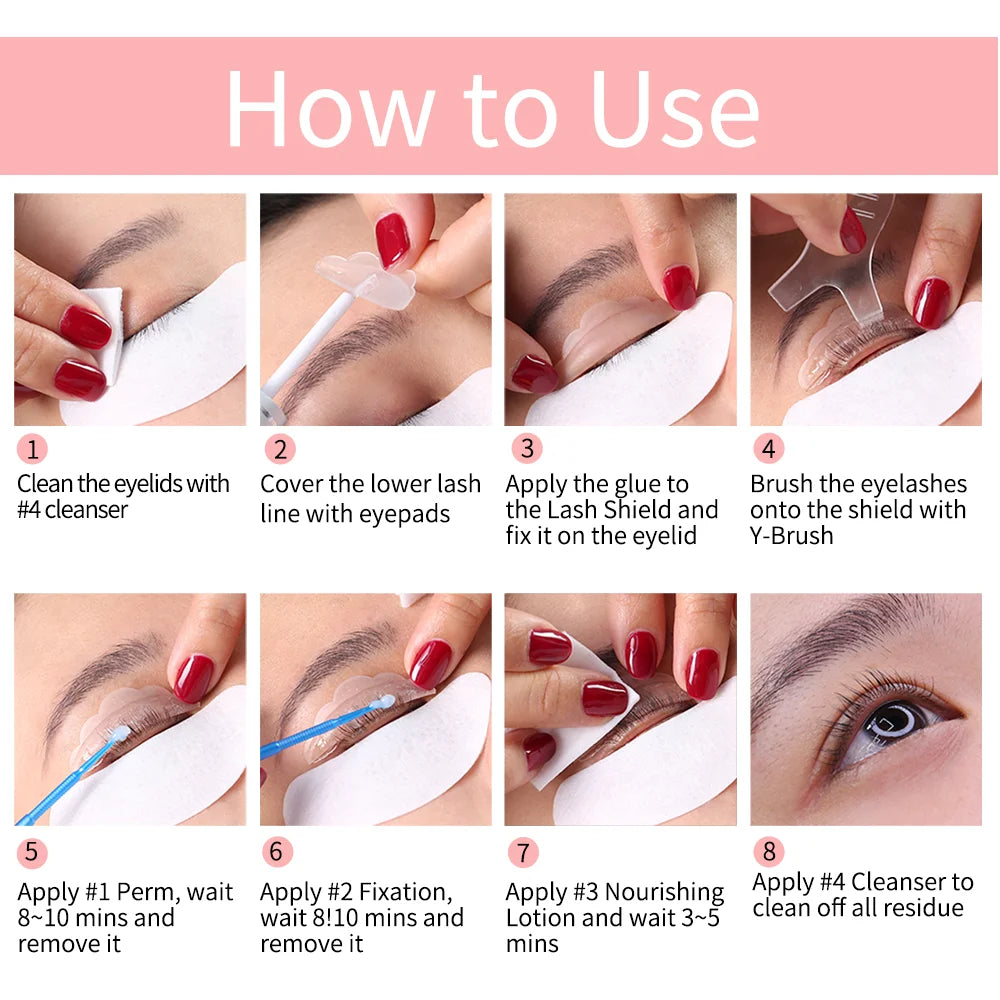 How to Use

1
Clean the eyelids with #4 cleanser

2
Cover the lower lash line with eyepads

3
Apply the glue to the Lash Shield and fix it on the eyelid

4
Brush the eyelashes onto the shield with Y-Brush

5
Apply #1 Perm, wait 8~10 mins and remove it

6
Apply #2 Fixation, wait 8!10 mins and remove it

7
Apply #3 Nourishing Lotion and wait 3~5 mins

8
Apply #4 Cleanser to clean off all residue