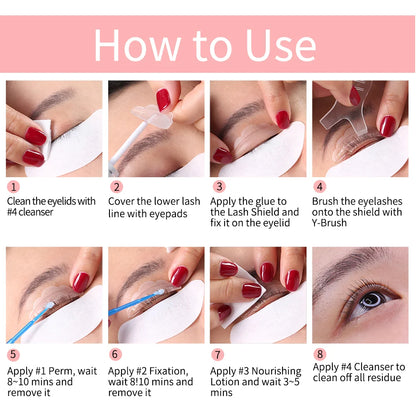 How to Use

1
Clean the eyelids with #4 cleanser

2
Cover the lower lash line with eyepads

3
Apply the glue to the Lash Shield and fix it on the eyelid

4
Brush the eyelashes onto the shield with Y-Brush

5
Apply #1 Perm, wait 8~10 mins and remove it

6
Apply #2 Fixation, wait 8!10 mins and remove it

7
Apply #3 Nourishing Lotion and wait 3~5 mins

8
Apply #4 Cleanser to clean off all residue